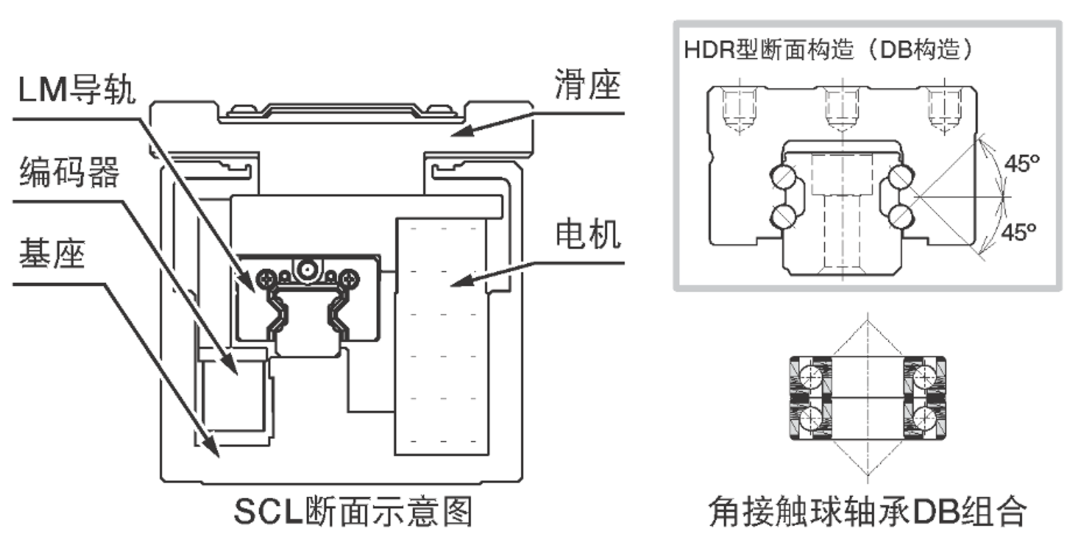 LM导轨
编码器
基座
滑座
电机
SCL断面示意图

HDR型断面构造（DB构造）
45°
45°

角接触球轴承DB组合