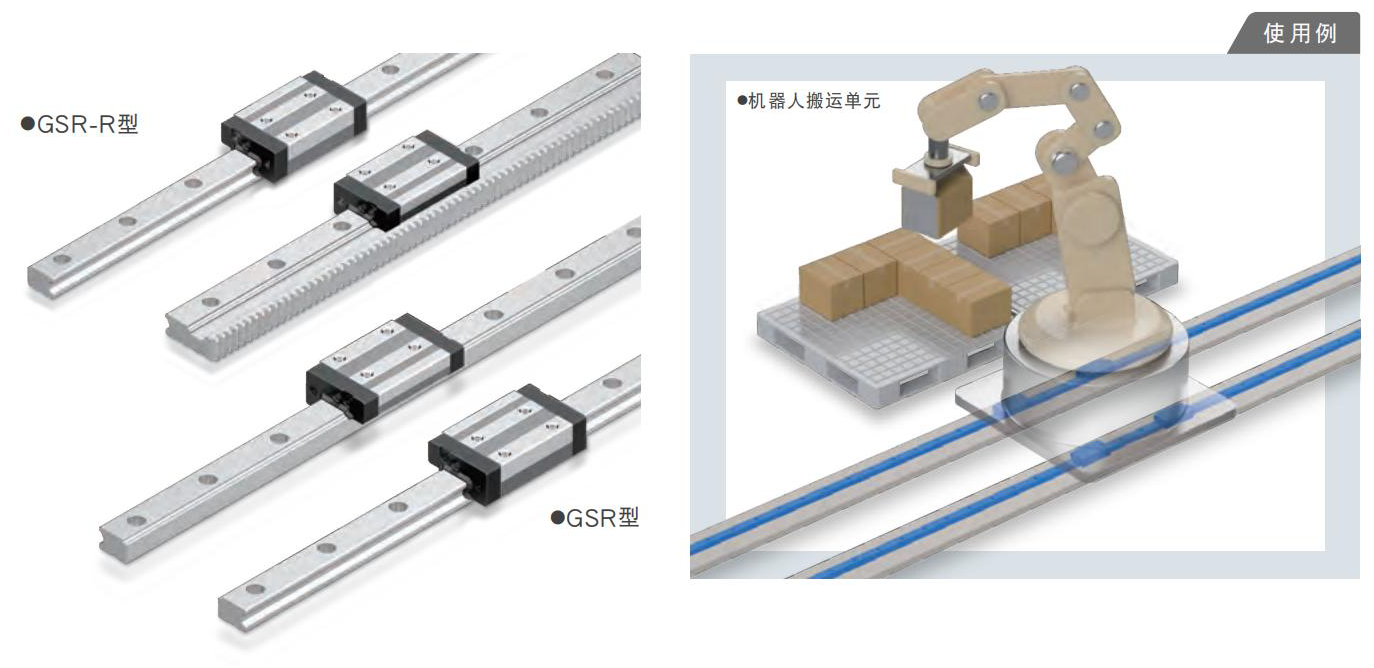 ●GSR-R型

●GSR型

使用例

●机器人搬运单元